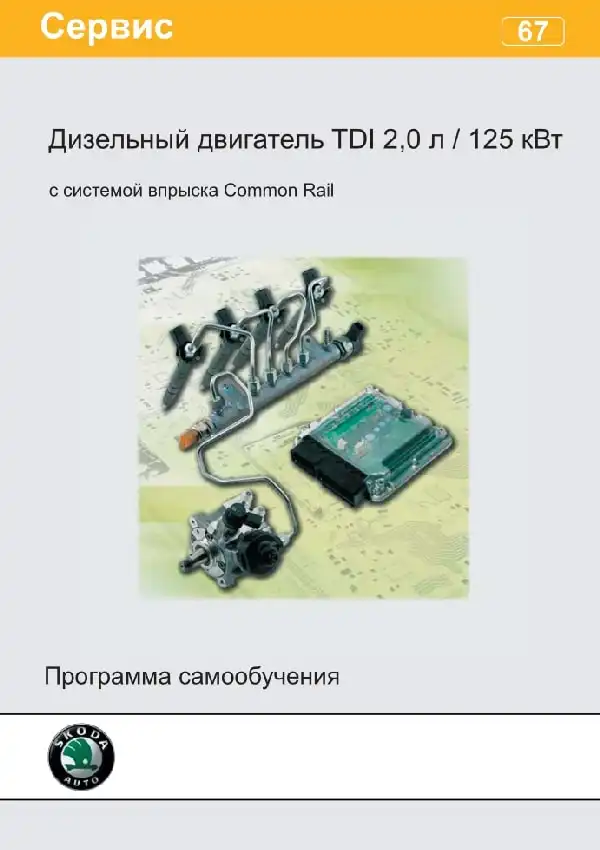 Сервис

67

Дизельный двигатель TDI 2,0 л / 125 кВт

с системой впрыска Common Rail

Программа самообучения

ŠKODA
AUTO