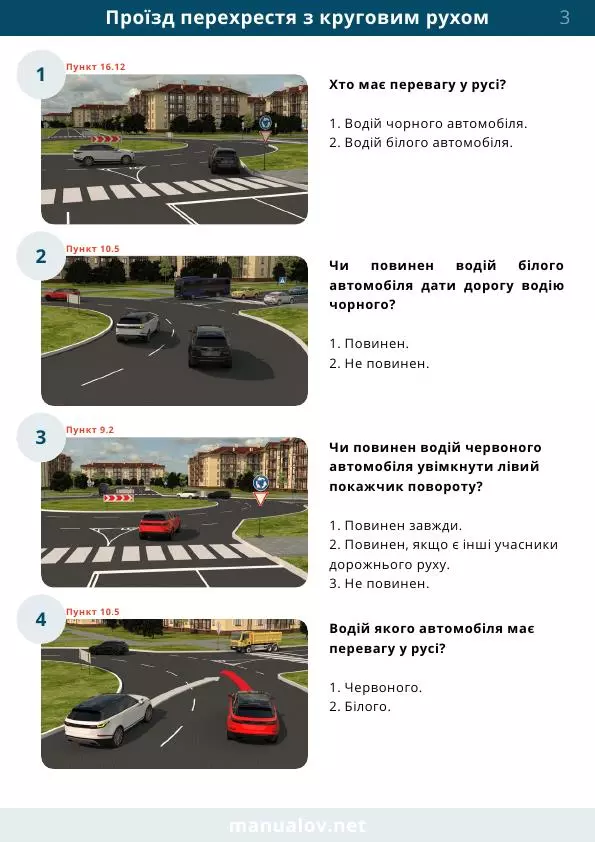 Проїзд перехрестя з круговим рухом 3

1
Пункт 16.12
Хто має перевагу у русі?

1. Водій чорного автомобіля.
2. Водій білого автомобіля.

2
Пункт 10.5
Чи повинен водій білого автомобіля дати дорогу водію чорного?

1. Повинен.
2. Не повинен.

3
Пункт 9.2
Чи повинен водій червоного автомобіля увімкнути лівий покажчик повороту?

1. Повинен завжди.
2. Повинен, якщо є інші учасники дорожнього руху.
3. Не повинен.

4
Пункт 10.5
Водій якого автомобіля має перевагу у русі?

1. Червоного.
2. Білого.

manualov.net